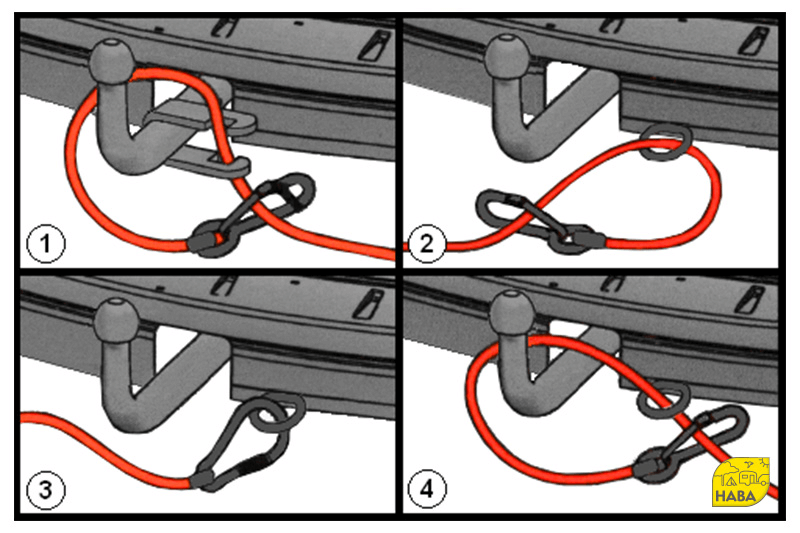 1
2
3
4
HABA